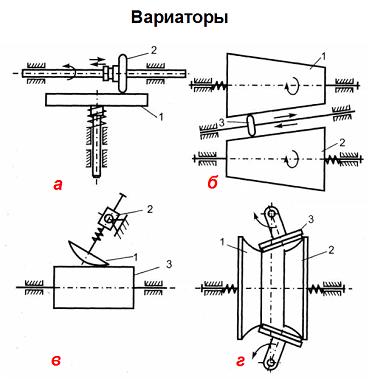 Вариаторы

2

1

а

1

3

2

б

2

1

3

в

3

1

2

г